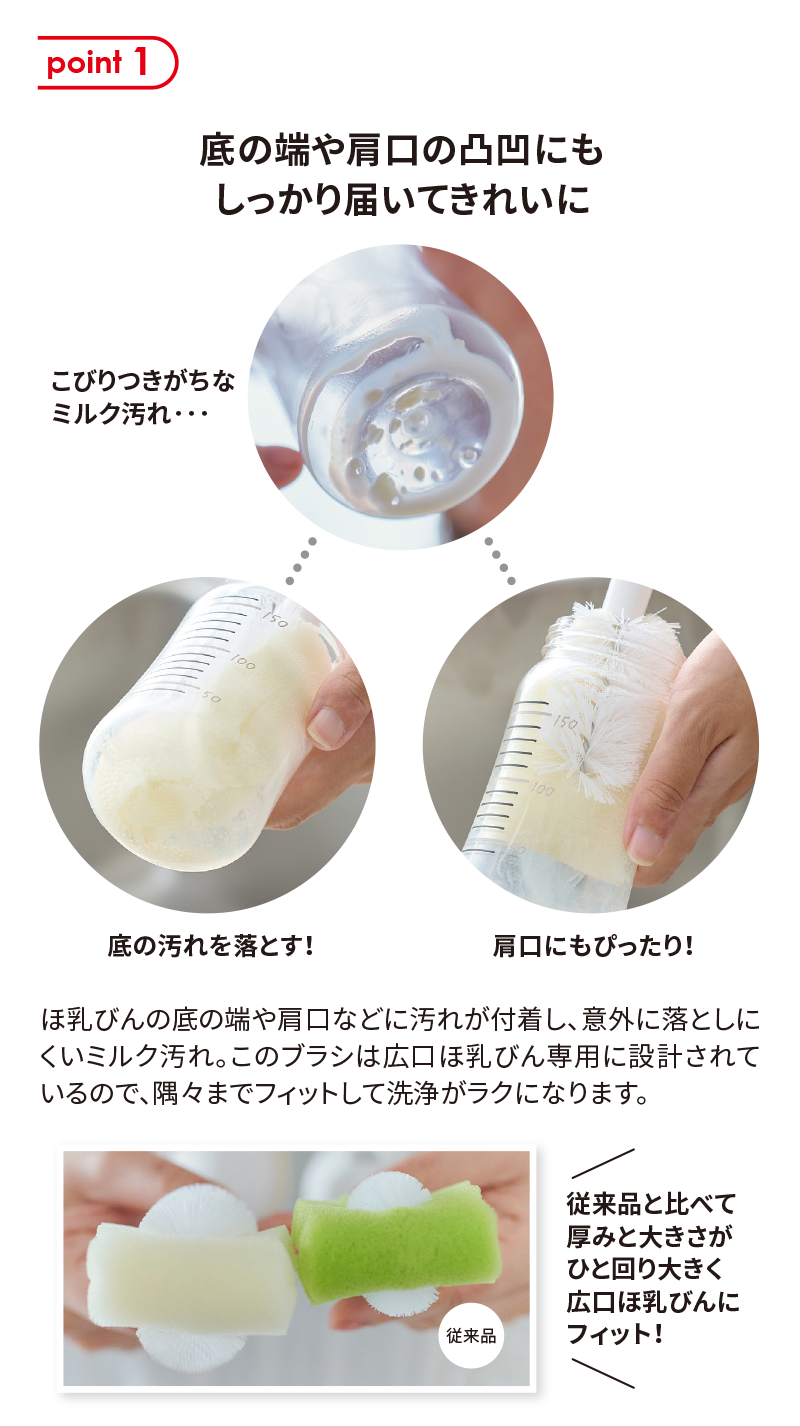 point 1

底の端や肩口の凸凹にも
しっかり届いてきれいに

こびりつきがちな
ミルク汚れ・・・

150
100
50

150
100

底の汚れを落とす!

肩口にもぴったり!

ほ乳びんの底の端や肩口などに汚れが付着し、意外に落としにくいミルク汚れ。このブラシは広口ほ乳びん専用に設計されているので、隅々までフィットして洗浄がラクになります。

従来品

従来品と比べて
厚みと大きさが
ひと回り大きく
広口ほ乳びんに
フィット!