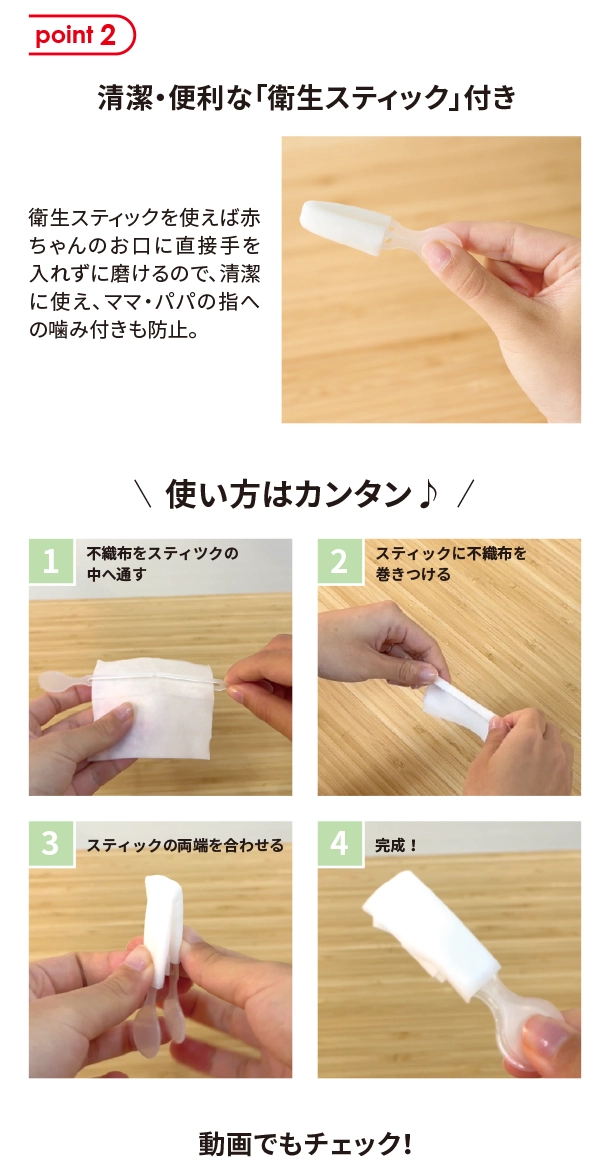 point 2

清潔・便利な「衛生スティック」付き

衛生スティックを使えば赤ちゃんのお口に直接手を入れずに磨けるので、清潔に使え、ママ・パパの指への噛み付きも防止。

＼ 使い方はカンタン♪ ／

1 不織布をスティツクの中へ通す

2 スティックに不織布を巻きつける

3 スティックの両端を合わせる

4 完成！

動画でもチェック！