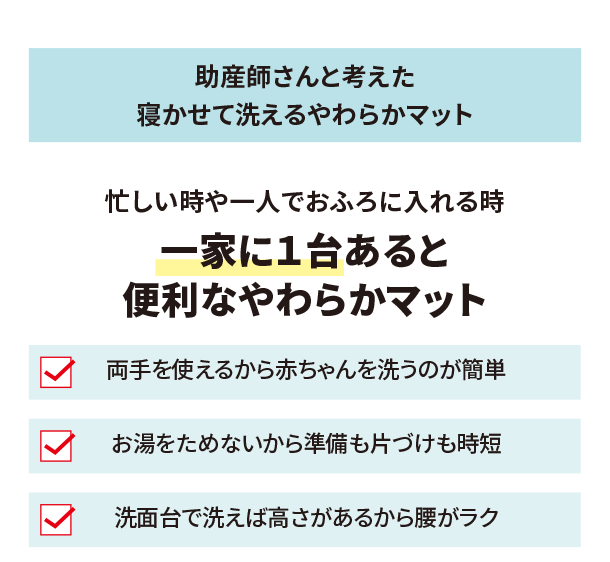 助産師さんと考えた
寝かせて洗えるやわらかマット

忙しい時や一人でおふろに入れる時

一家に1台あると
便利なやわらかマット

☑ 両手を使えるから赤ちゃんを洗うのが簡単

☑ お湯をためないから準備も片づけも時短

☑ 洗面台で洗えば高さがあるから腰がラク