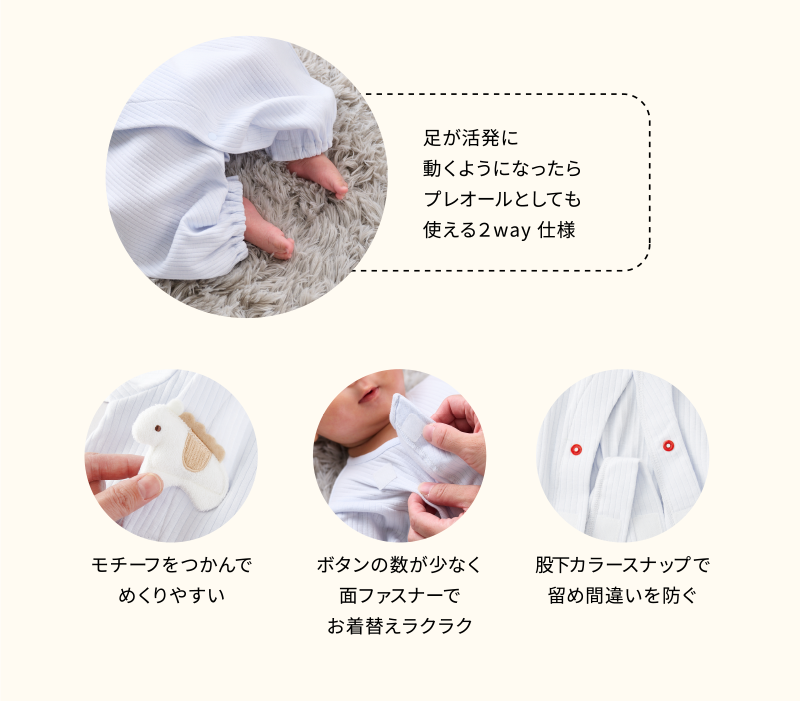 足が活発に
動くようになったら
プレオールとしても
使える2way 仕様

モチーフをつかんで
めくりやすい

ボタンの数が少なく
面ファスナーで
お着替えラクラク

股下カラースナップで
留め間違いを防ぐ